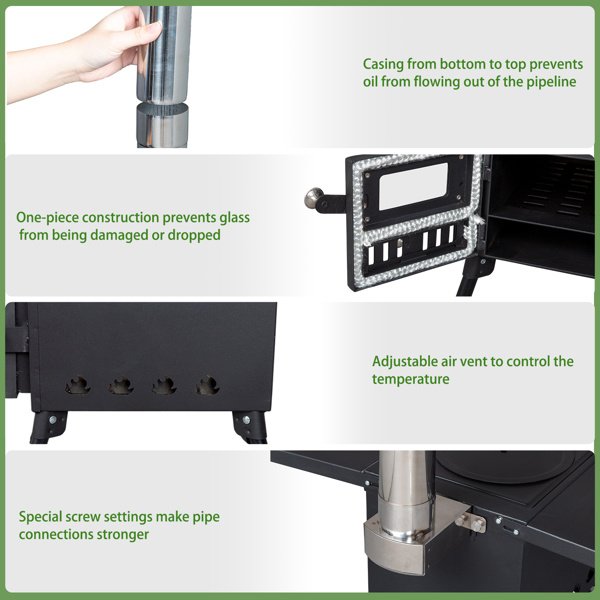 Casing from bottom to top prevents oil from flowing out of the pipeline

One-piece construction prevents glass from being damaged or dropped

Adjustable air vent to control the temperature

Special screw settings make pipe connections stronger